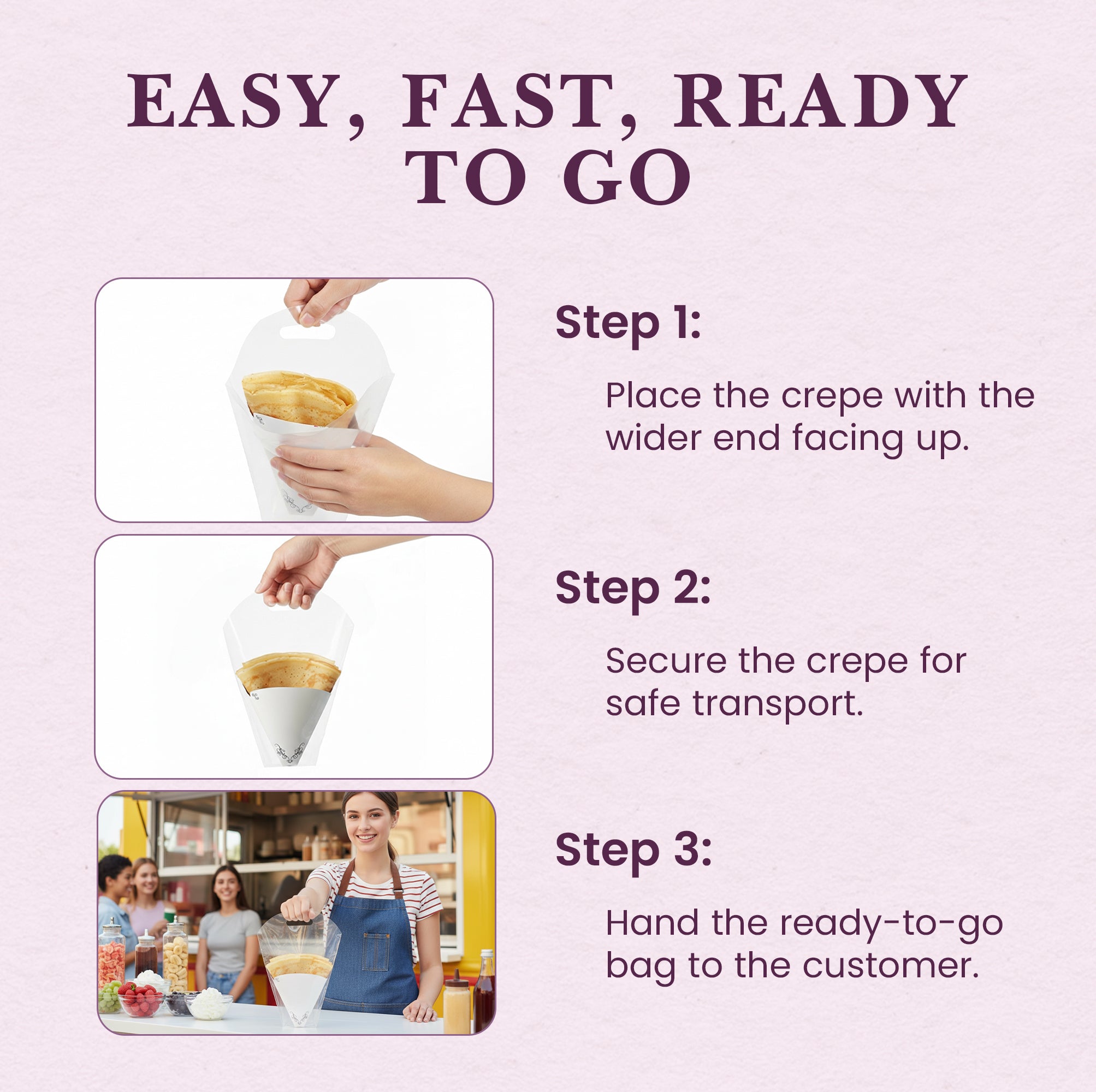 EASY, FAST, READY TO GO

Step 1:

Place the crepe with the wider end facing up.

Step 2:

Secure the crepe for safe transport.

Step 3:

Hand the ready-to-go bag to the customer.