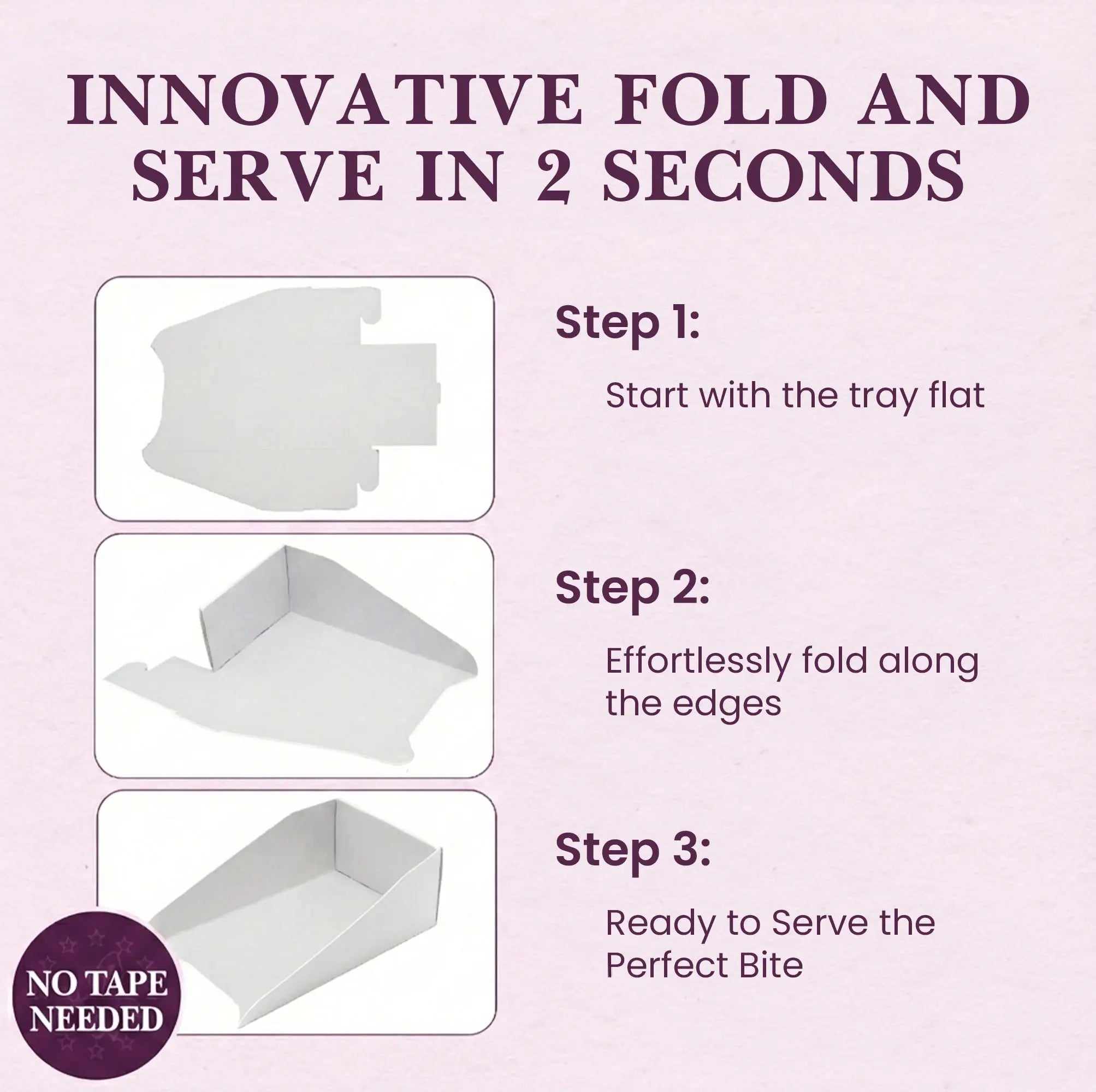 INNOVATIVE FOLD AND SERVE IN 2 SECONDS

Step 1:

Start with the tray flat

Step 2:

Effortlessly fold along the edges

Step 3:

Ready to Serve the Perfect Bite

NO TAPE NEEDED